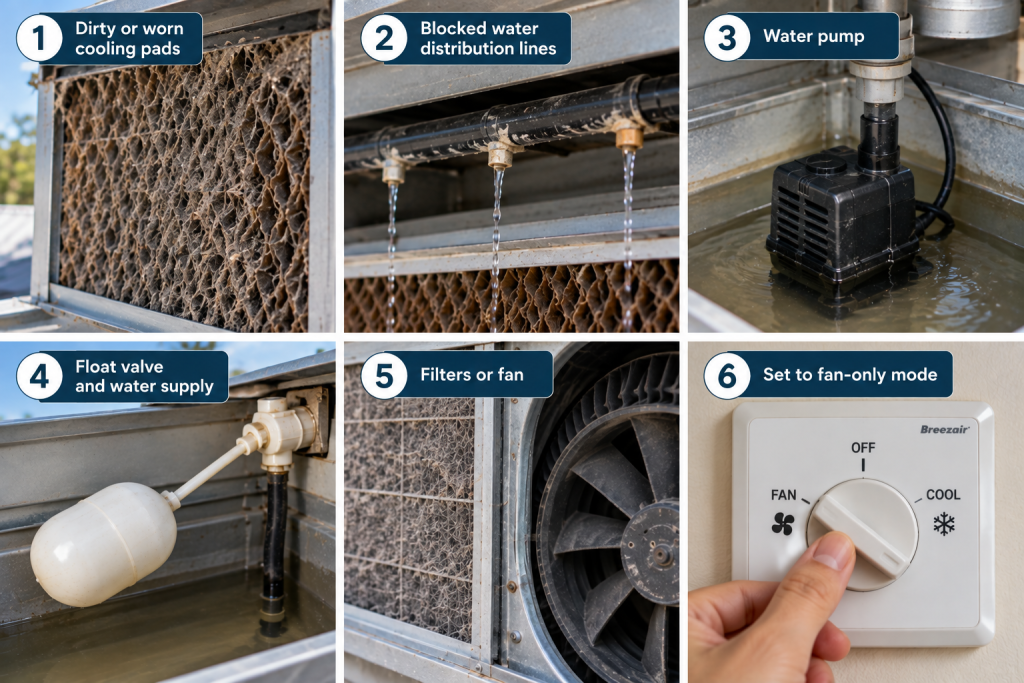 1 Dirty or worn cooling pads

2 Blocked water distribution lines

3 Water pump

4 Float valve and water supply

5 Filters or fan

6 Set to fan-only mode

Breezair

OFF

FAN

COOL